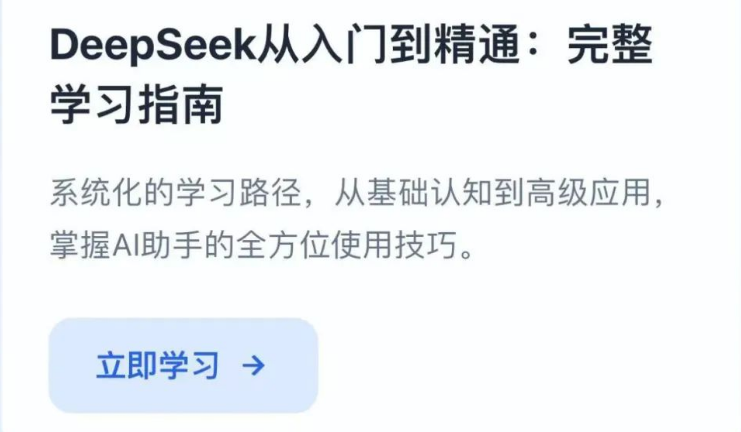 DeepSeek从入门到精通：完整学习指南

系统化的学习路径，从基础认知到高级应用，掌握AI助手的全方位使用技巧。

立即学习 →